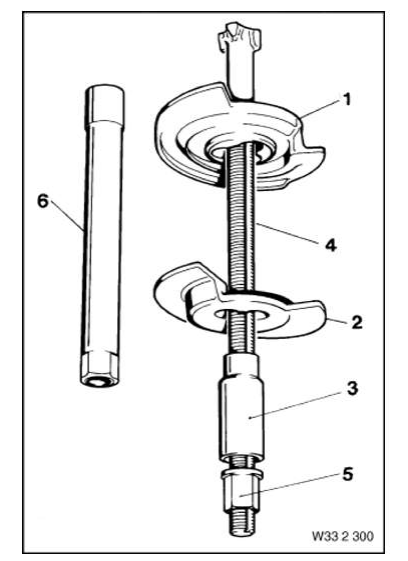 1
6
4
2
3
5
W33 2 300