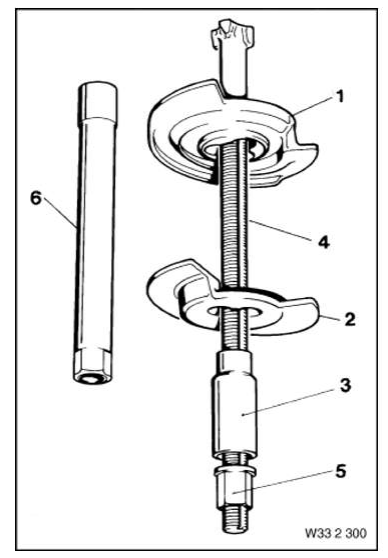 1
6
4
2
3
5
W33 2 300