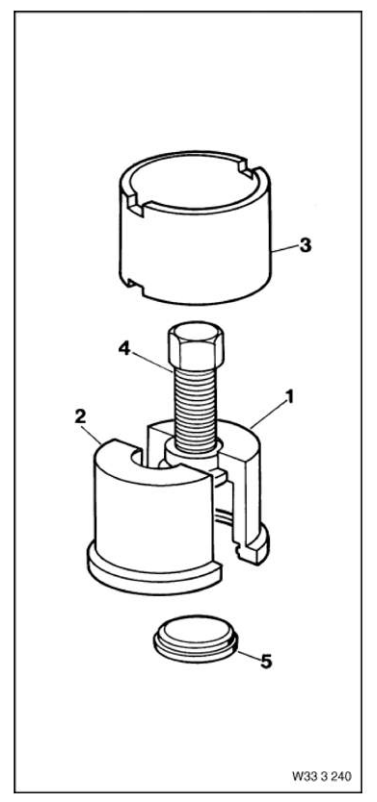 3
4
1
2
5
W33 3 240