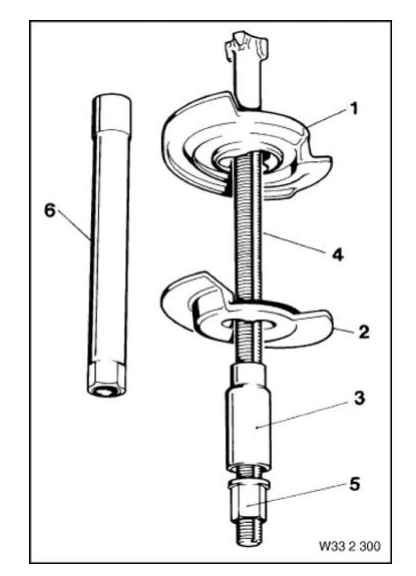 1

6

4

2

3

5

W33 2 300