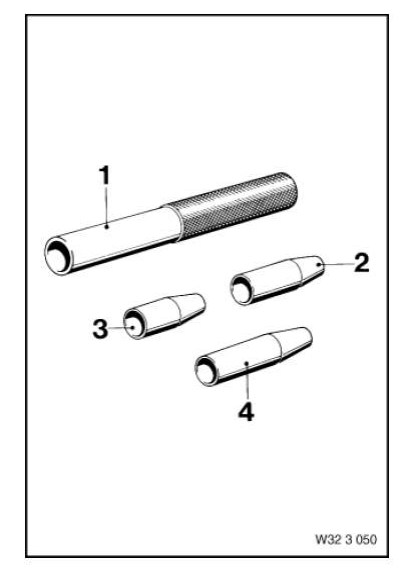 1

2

3

4

W32 3 050