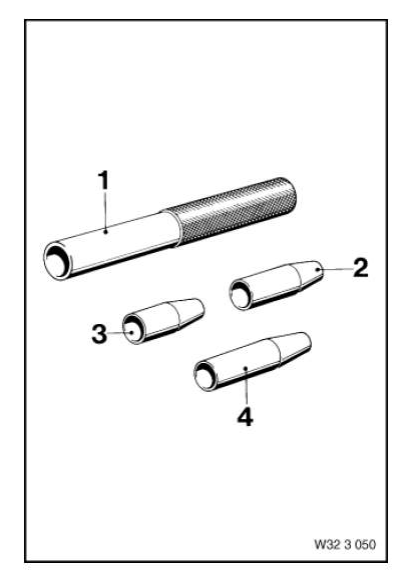 1
2
3
4
W32 3 050