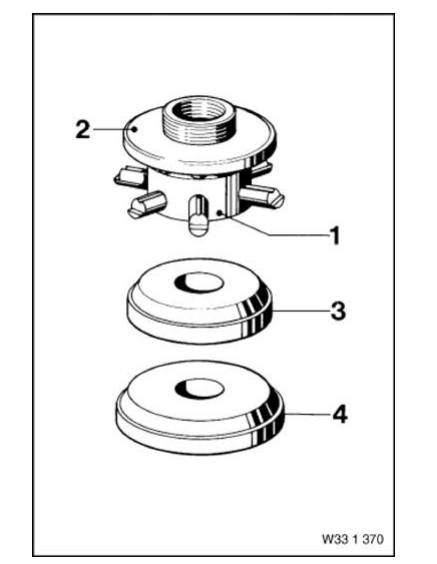 2
1
3
4
W33 1 370