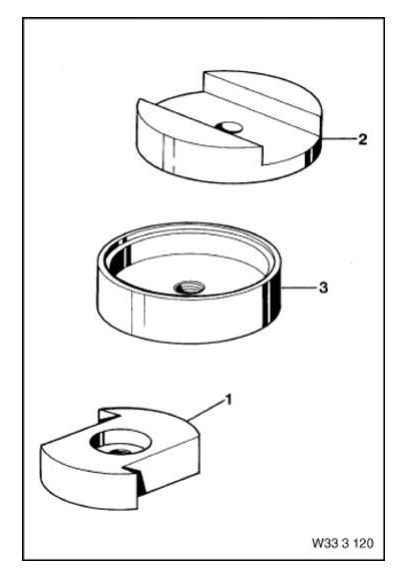 2

3

1

W33 3 120