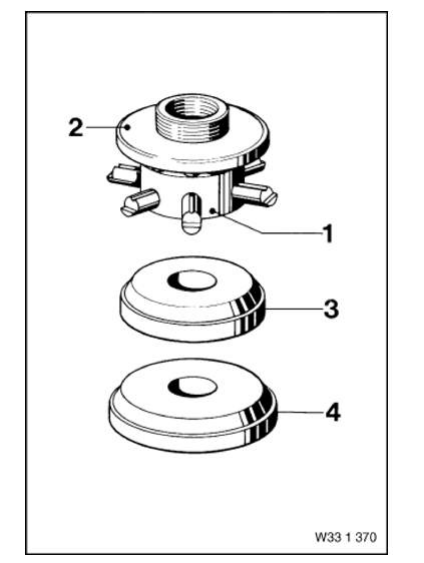 2

1

3

4

W33 1 370