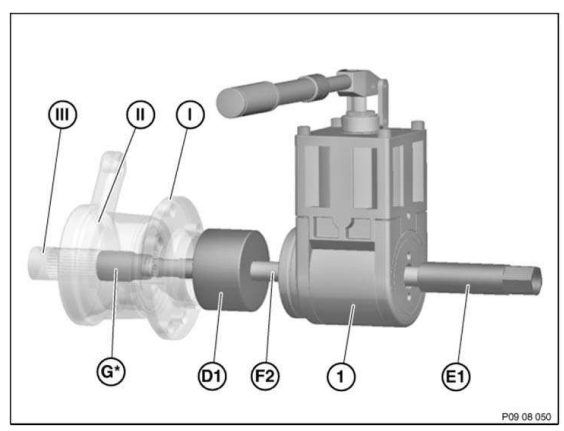 III
II
I
G*
D1
F2
1
E1
P09 08 050