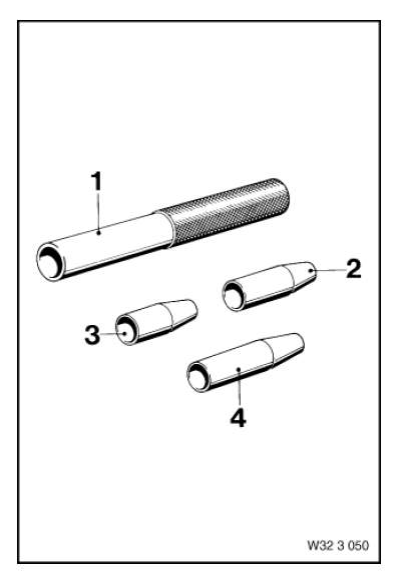 1
2
3
4
W32 3 050