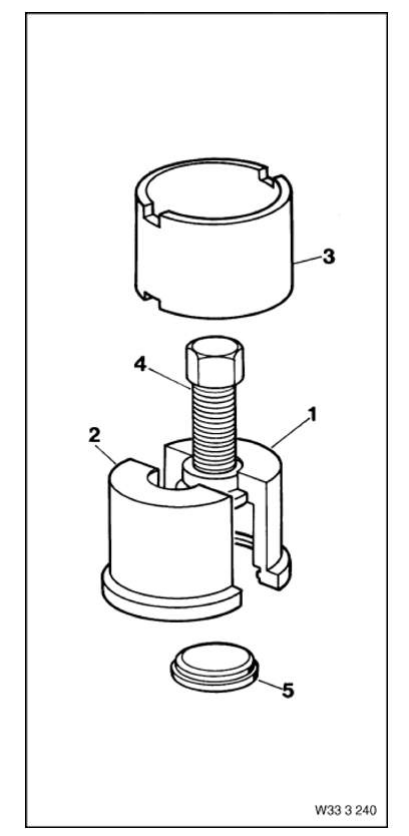 3
4
1
2
5
W33 3 240