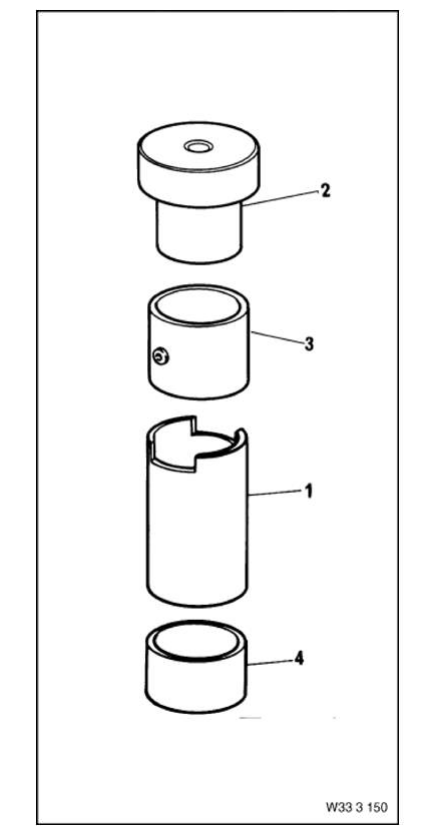 2

3

1

4

W33 3 150