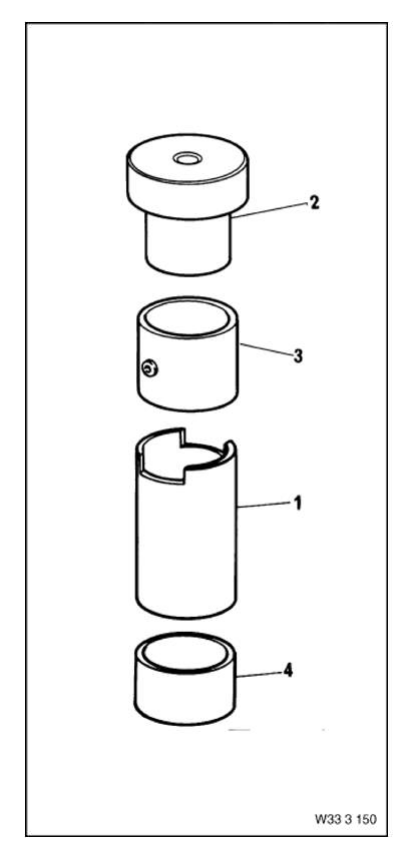 2

3

1

4

W33 3 150