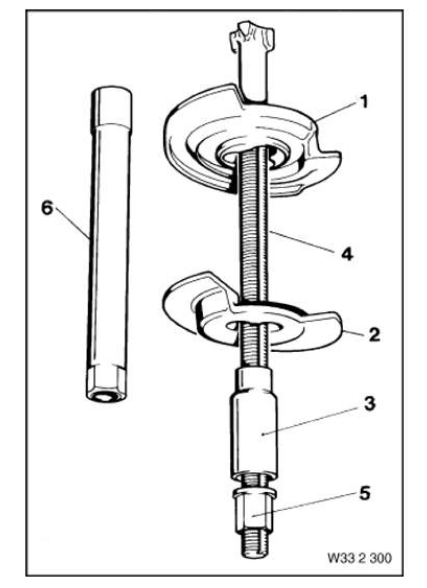 1
6
4
2
3
5
W33 2 300