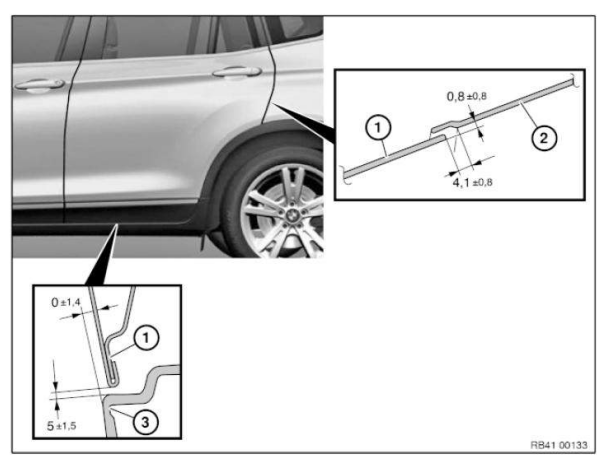 0,8 ±0,8

1

2

4,1 ±0,8

0 ±1,4

1

5 ±1,5

3

RB41 00133